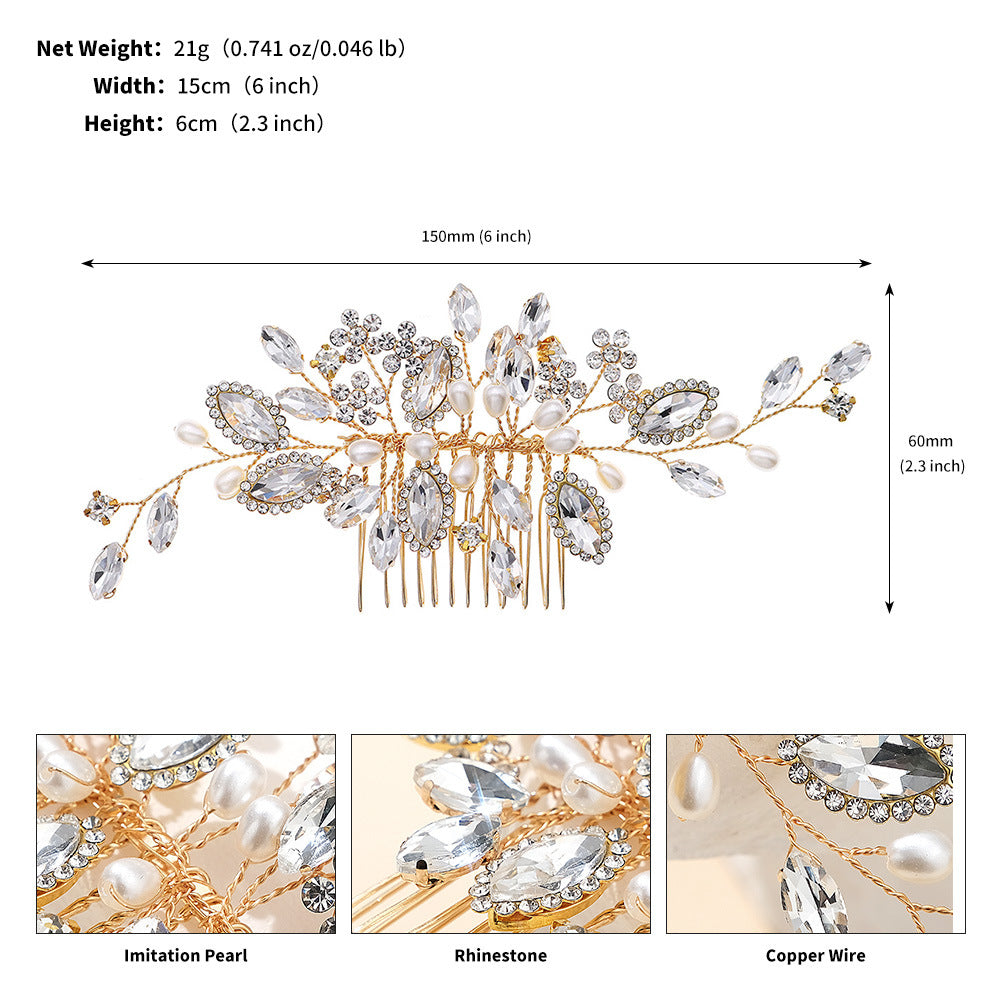 Net Weight: 21g（0.741 oz/0.046 lb）
Width: 15cm（6 inch）
Height: 6cm（2.3 inch）

150mm (6 inch)

60mm (2.3 inch)

Imitation Pearl

Rhinestone

Copper Wire