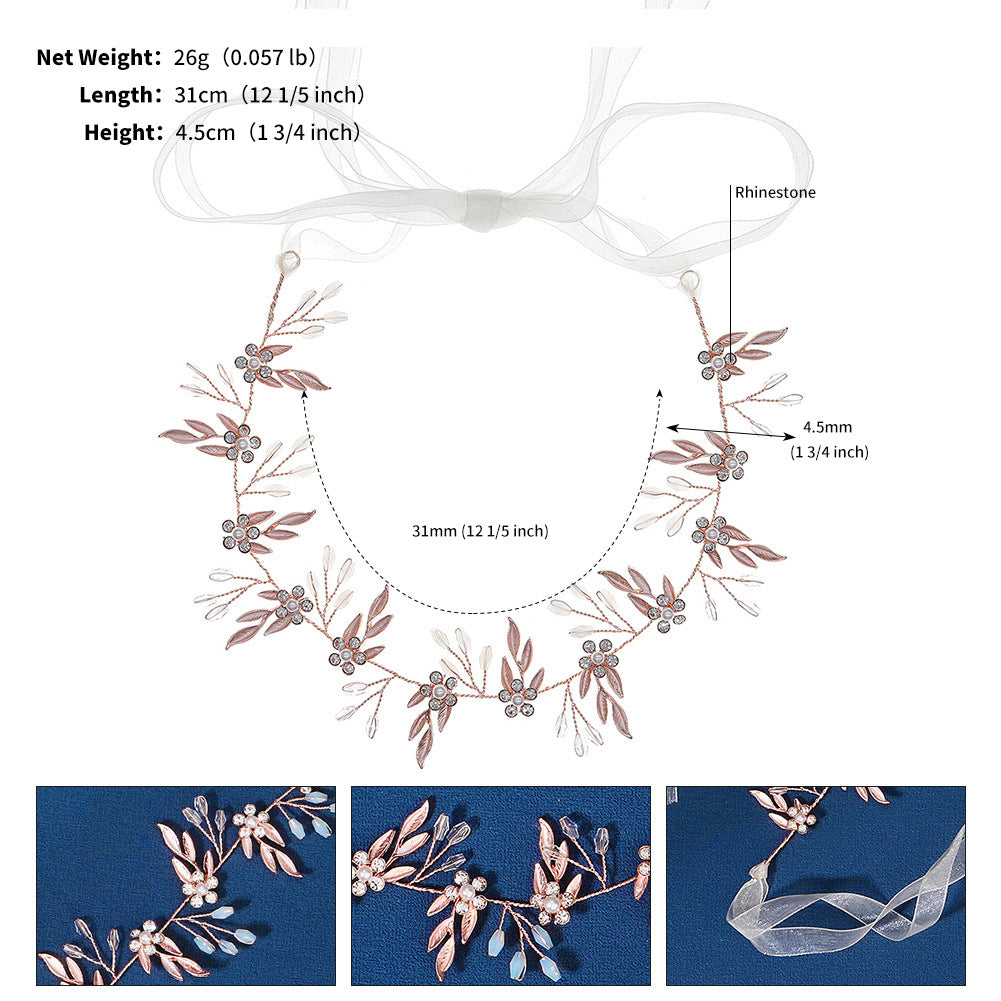 Net Weight: 26g (0.057 lb)
Length: 31cm (12 1/5 inch)
Height: 4.5cm (1 3/4 inch)

Rhinestone

4.5mm
(1 3/4 inch)

31mm (12 1/5 inch)